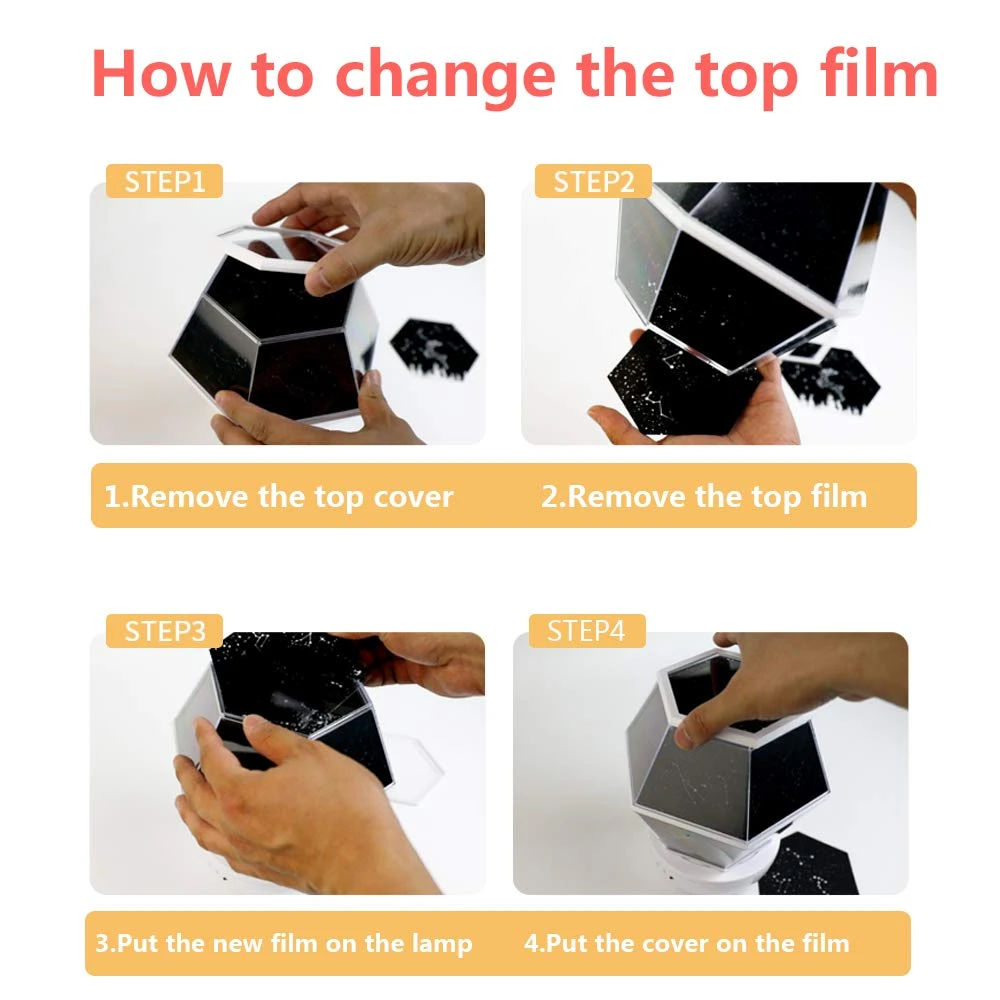 How to change the top film

STEP1

STEP2

1.Remove the top cover

2.Remove the top film

STEP3

STEP4

3.Put the new film on the lamp

4.Put the cover on the film