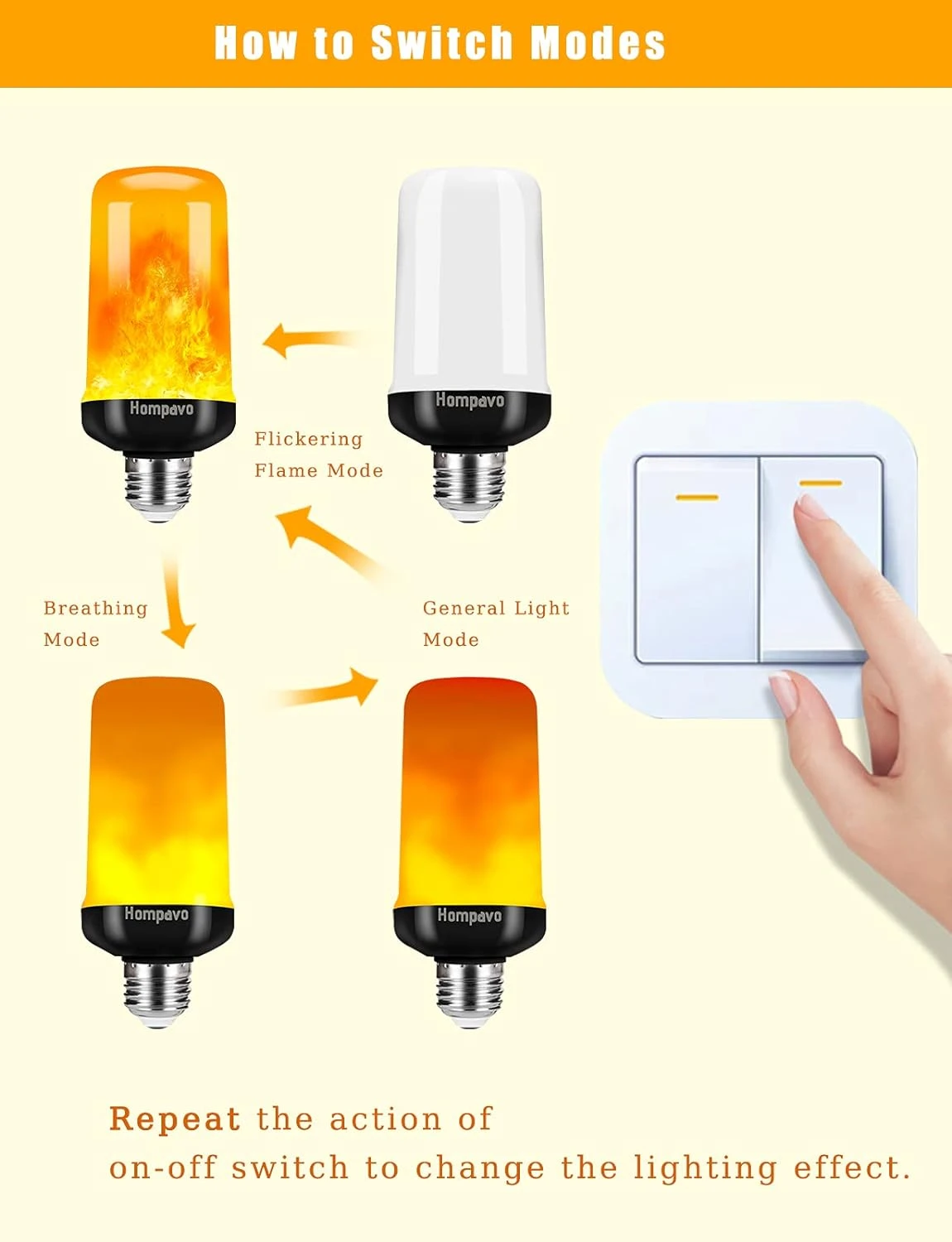 How to Switch Modes

Hompavo

Hompavo

Flickering Flame Mode

Breathing Mode

General Light Mode

Hompavo

Hompavo

Repeat the action of on-off switch to change the lighting effect.