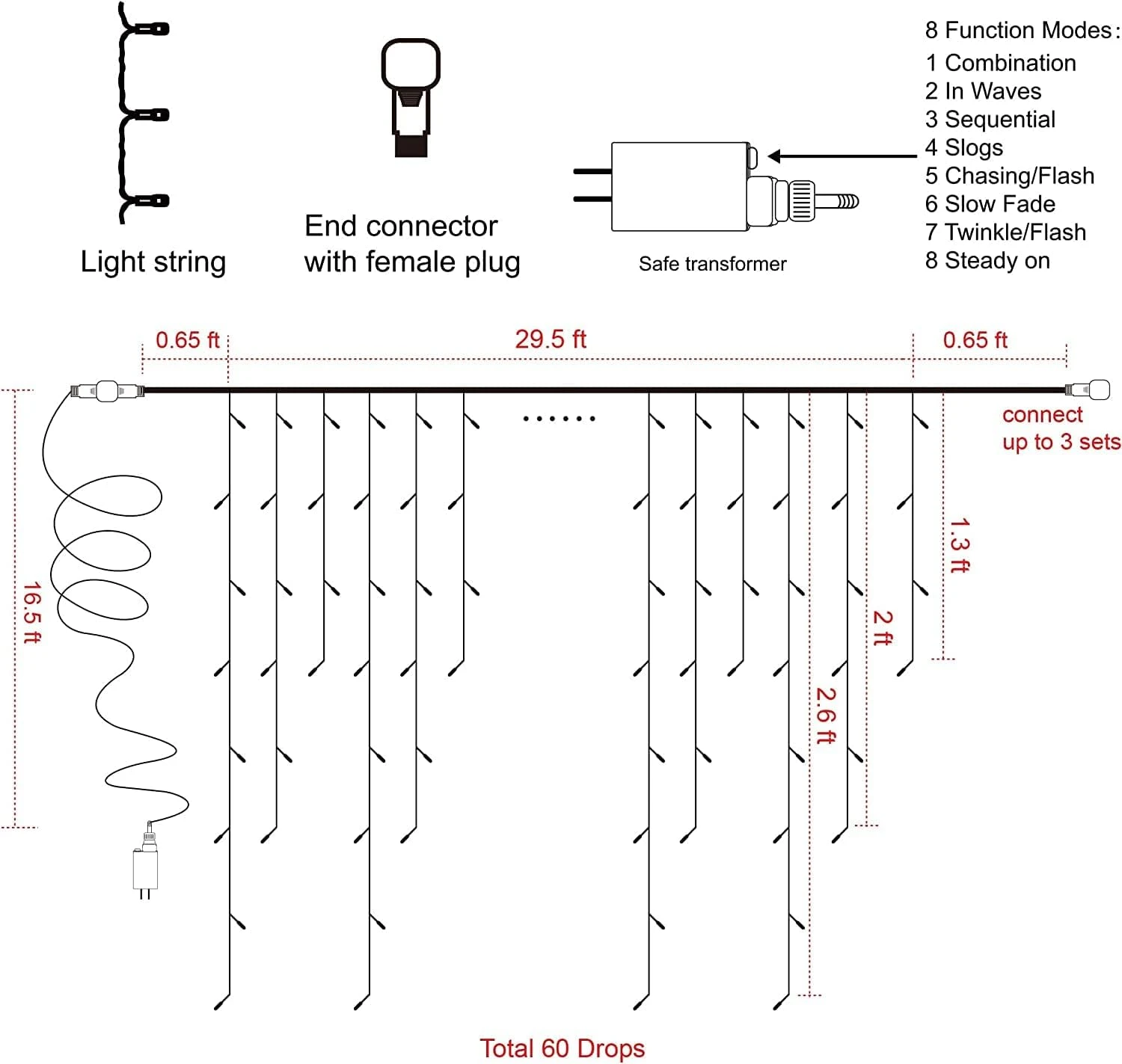 Light string

End connector with female plug

Safe transformer

8 Function Modes:
1 Combination
2 In Waves
3 Sequential
4 Slogs
5 Chasing/Flash
6 Slow Fade
7 Twinkle/Flash
8 Steady on

0.65 ft
29.5 ft
0.65 ft

connect up to 3 sets

16.5 ft

1.3 ft
2 ft
2.6 ft

Total 60 Drops