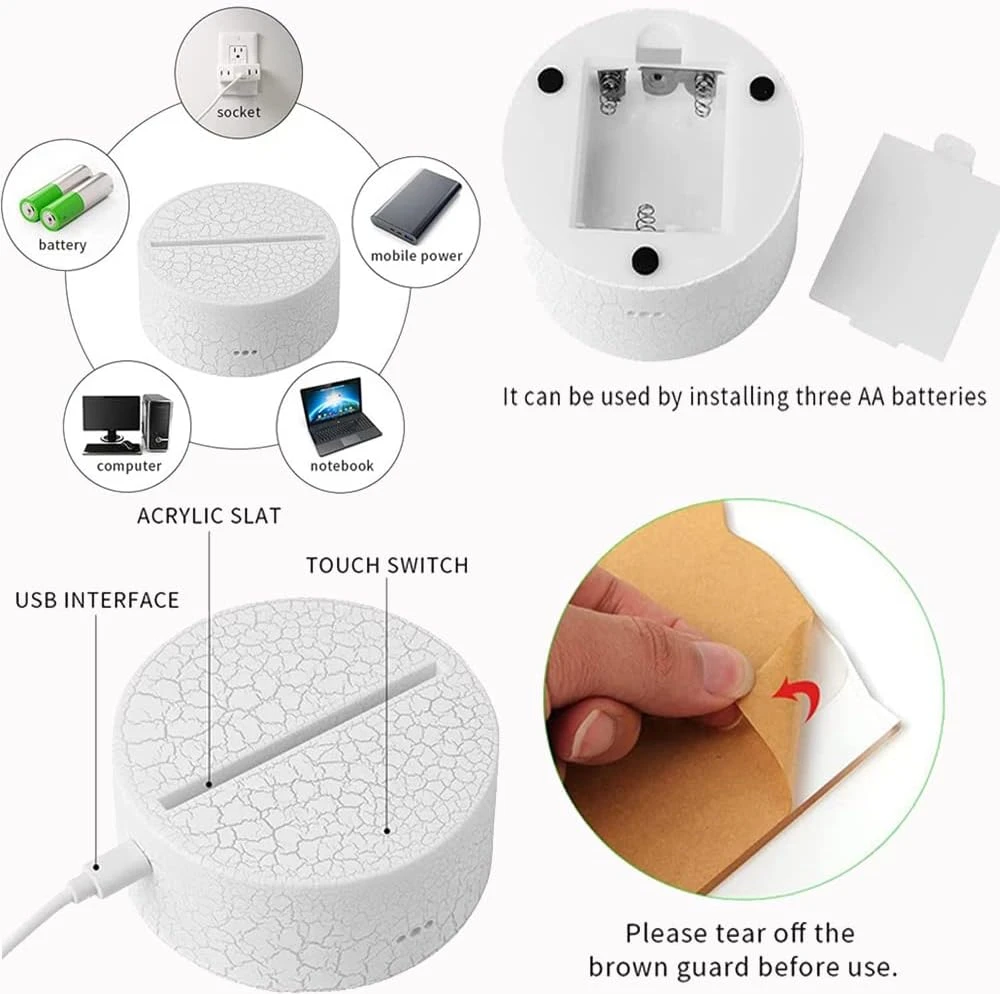 socket

battery

mobile power

computer

notebook

It can be used by installing three AA batteries

ACRYLIC SLAT

TOUCH SWITCH

USB INTERFACE

Please tear off the brown guard before use.