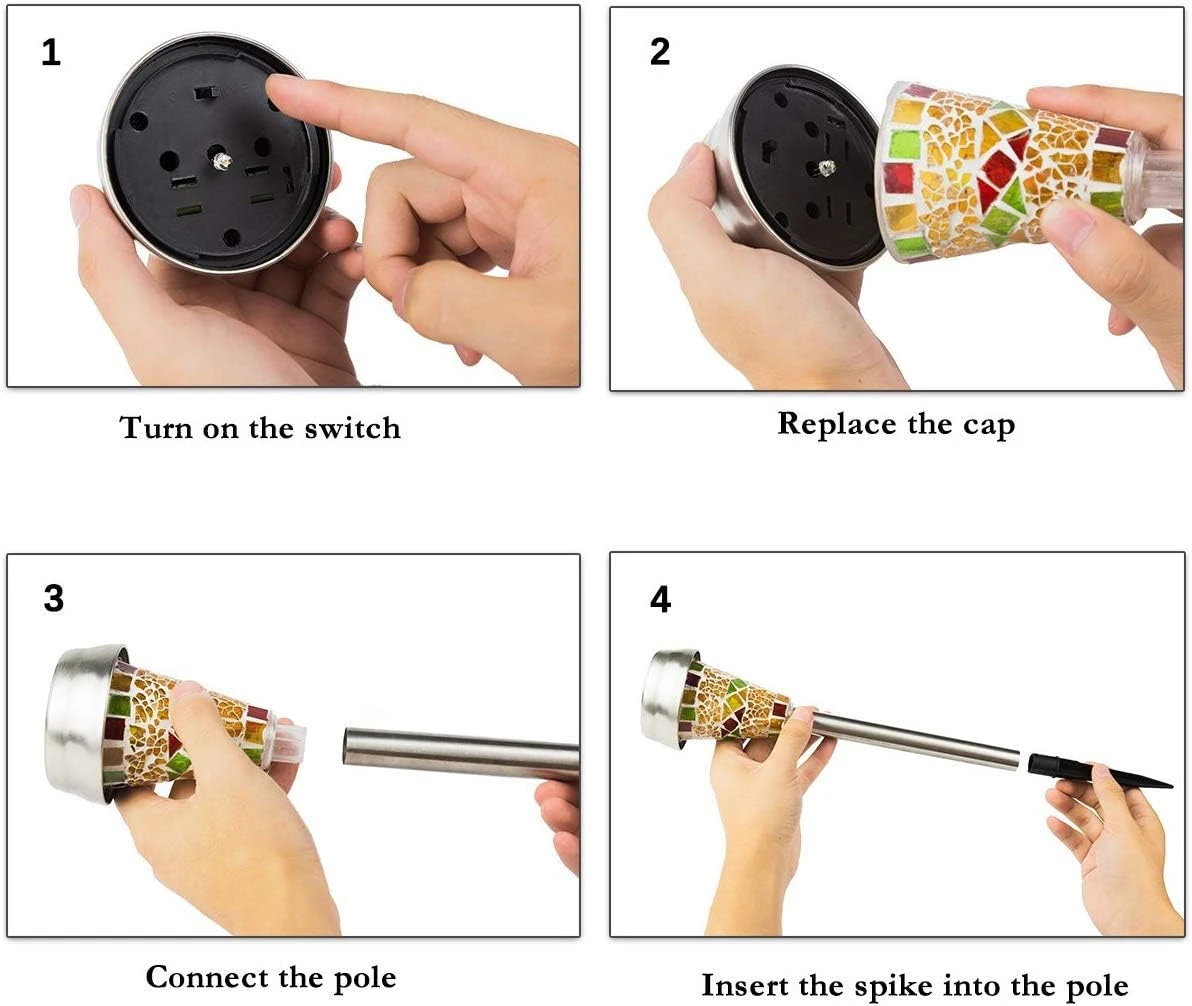 1

Turn on the switch

2

Replace the cap

3

Connect the pole

4

Insert the spike into the pole