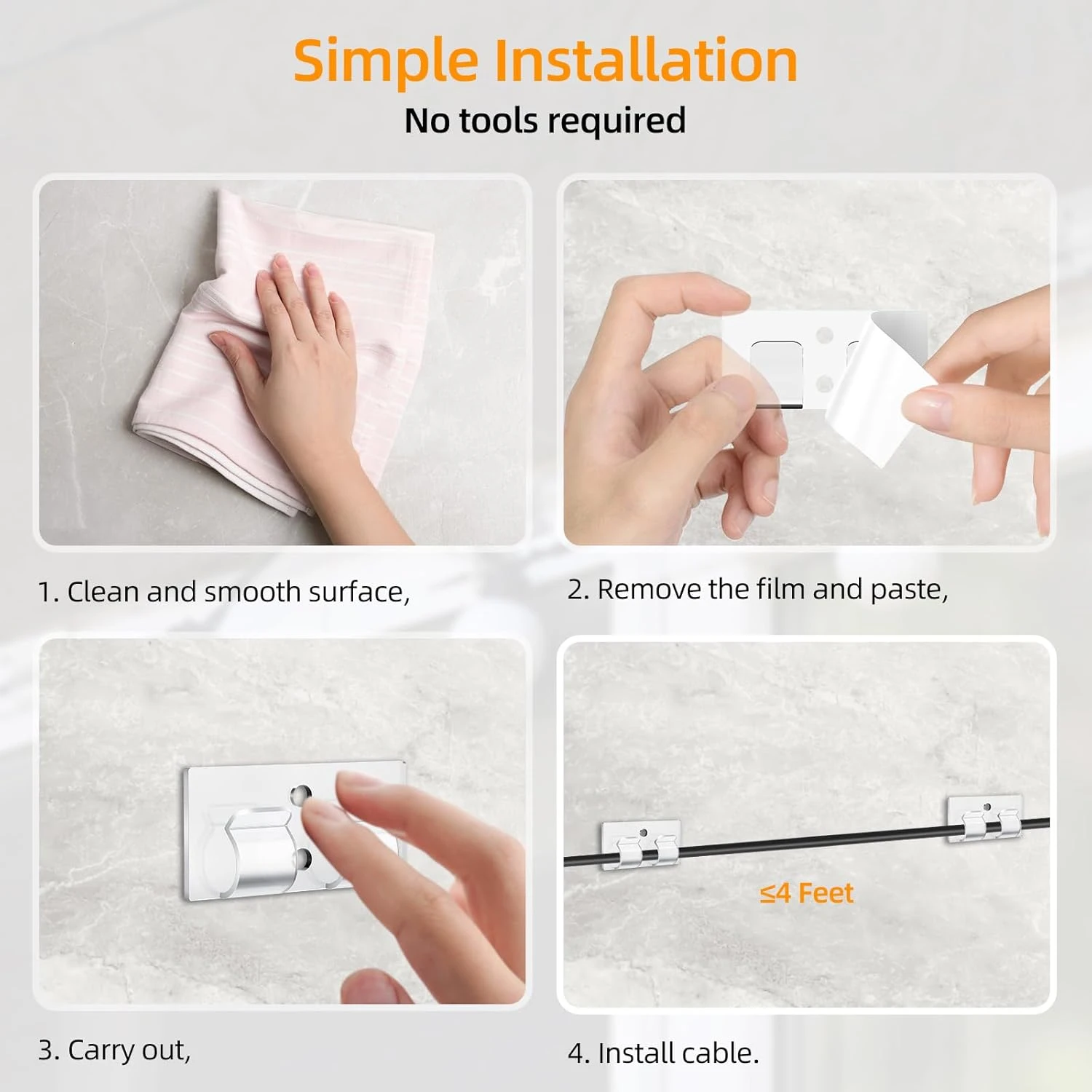 Simple Installation

No tools required

1. Clean and smooth surface,

2. Remove the film and paste,

3. Carry out,

≤4 Feet

4. Install cable.