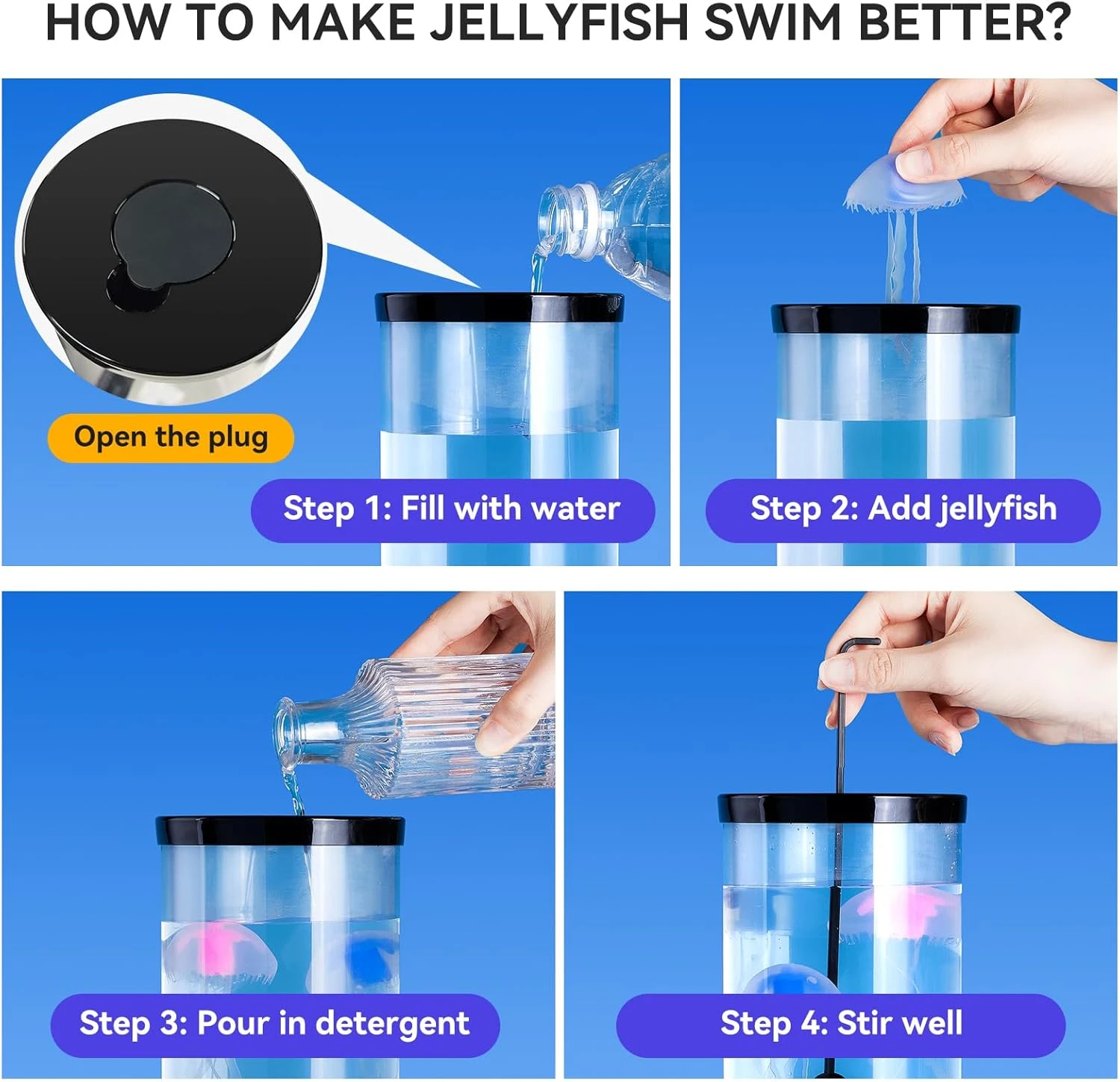 HOW TO MAKE JELLYFISH SWIM BETTER?

Open the plug

Step 1: Fill with water

Step 2: Add jellyfish

Step 3: Pour in detergent

Step 4: Stir well