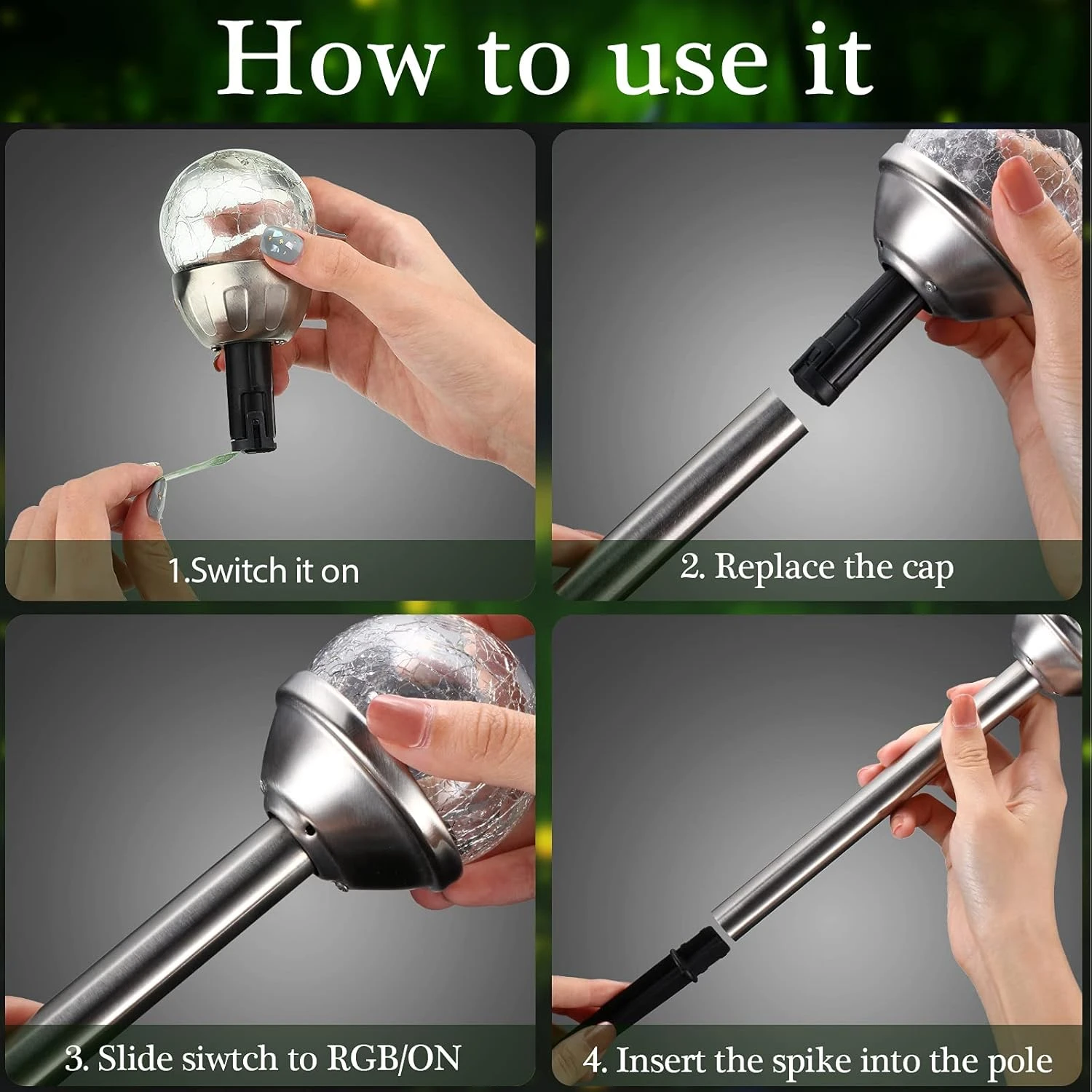 How to use it

1.Switch it on

2. Replace the cap

3. Slide siwtch to RGB/ON

4. Insert the spike into the pole