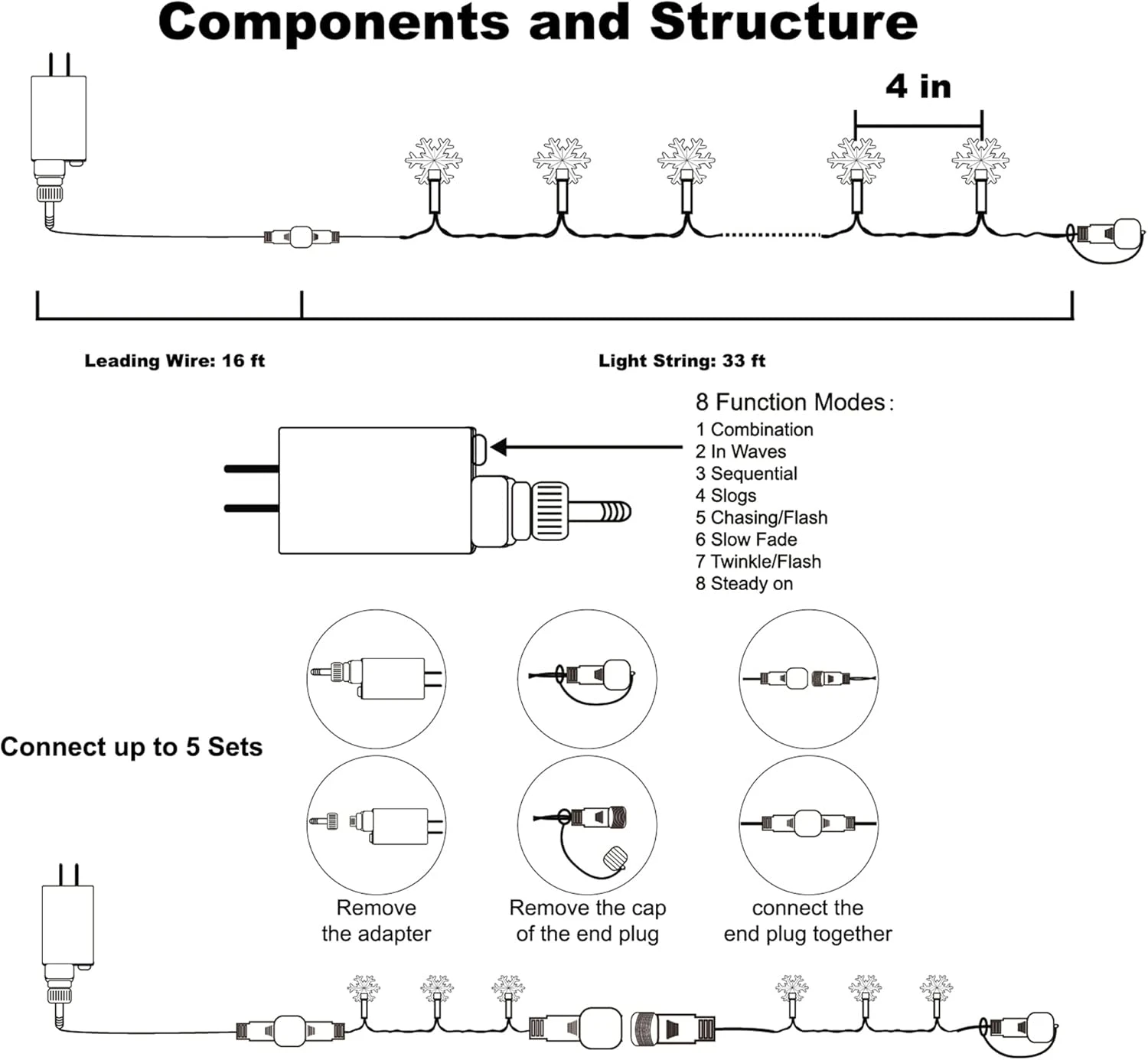 Components and Structure

4 in

Leading Wire: 16 ft

Light String: 33 ft

8 Function Modes:
1 Combination
2 In Waves
3 Sequential
4 Slogs
5 Chasing/Flash
6 Slow Fade
7 Twinkle/Flash
8 Steady on

Connect up to 5 Sets

Remove the adapter

Remove the cap of the end plug

connect the end plug together