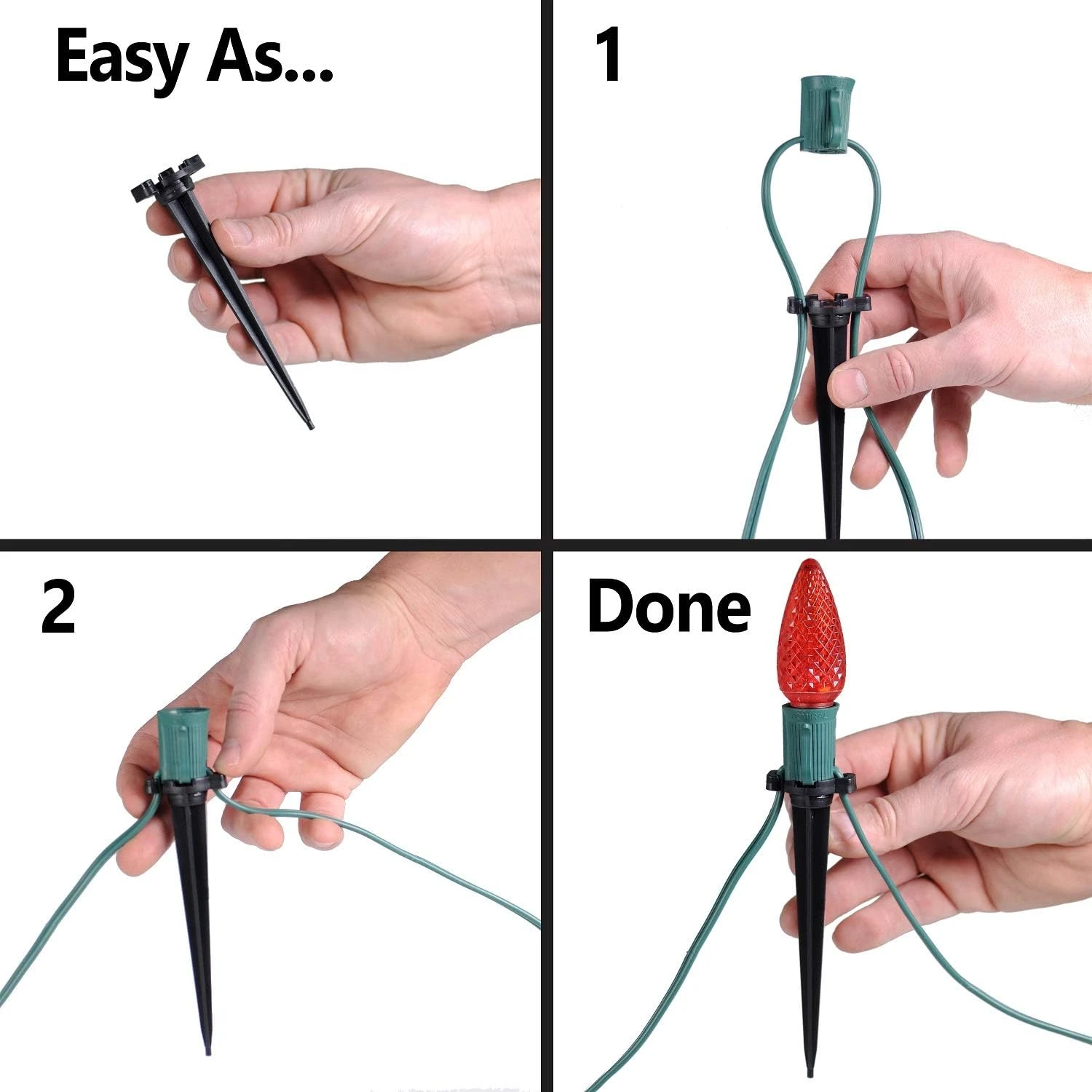 Easy As...

1

2

Done