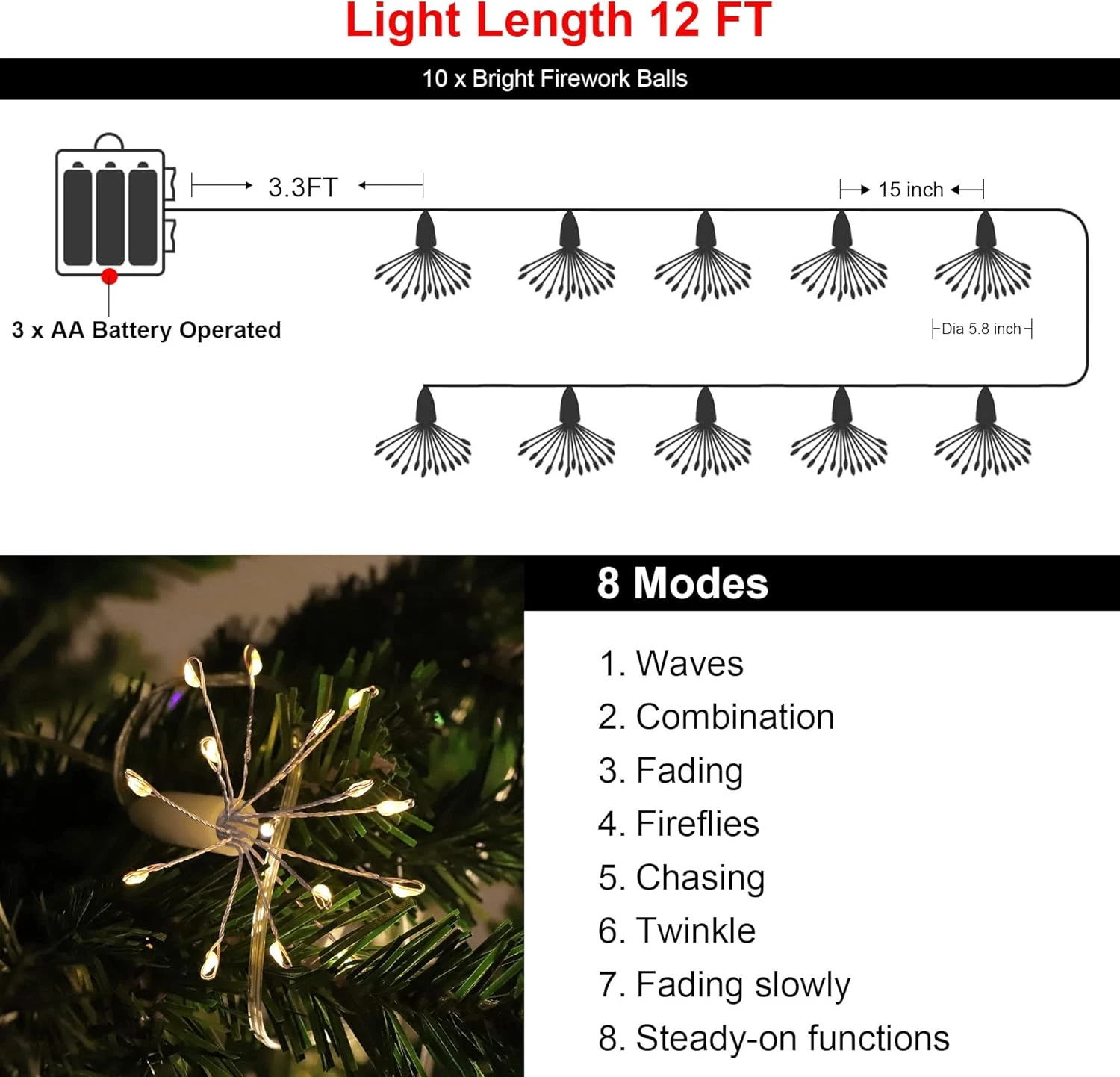 Light Length 12 FT

10 x Bright Firework Balls

3.3FT

15 inch

3 x AA Battery Operated

Dia 5.8 inch

8 Modes

1. Waves
2. Combination
3. Fading
4. Fireflies
5. Chasing
6. Twinkle
7. Fading slowly
8. Steady-on functions