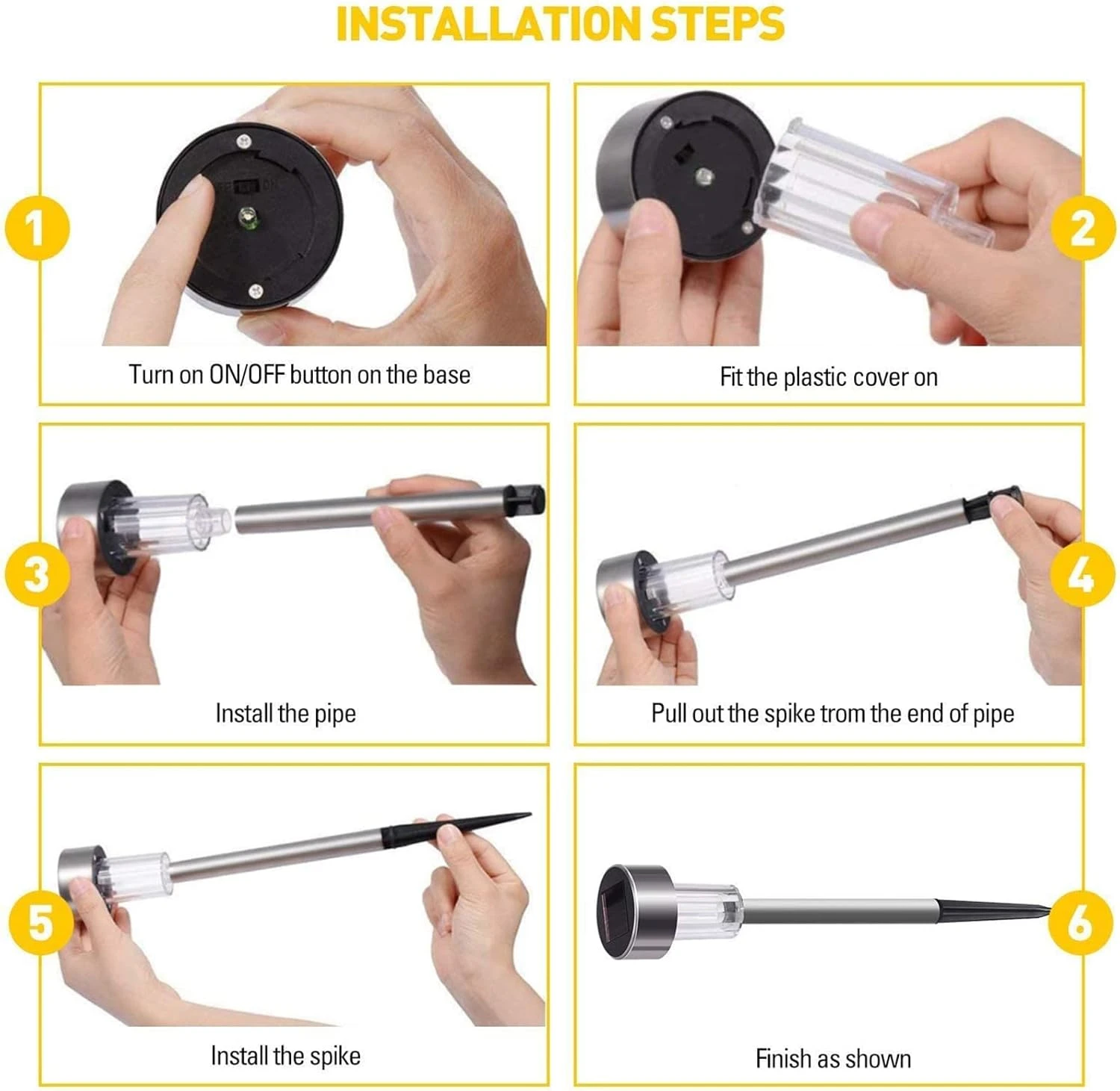 INSTALLATION STEPS

1

Turn on ON/OFF button on the base

2

Fit the plastic cover on

3

Install the pipe

4

Pull out the spike trom the end of pipe

5

Install the spike

6

Finish as shown