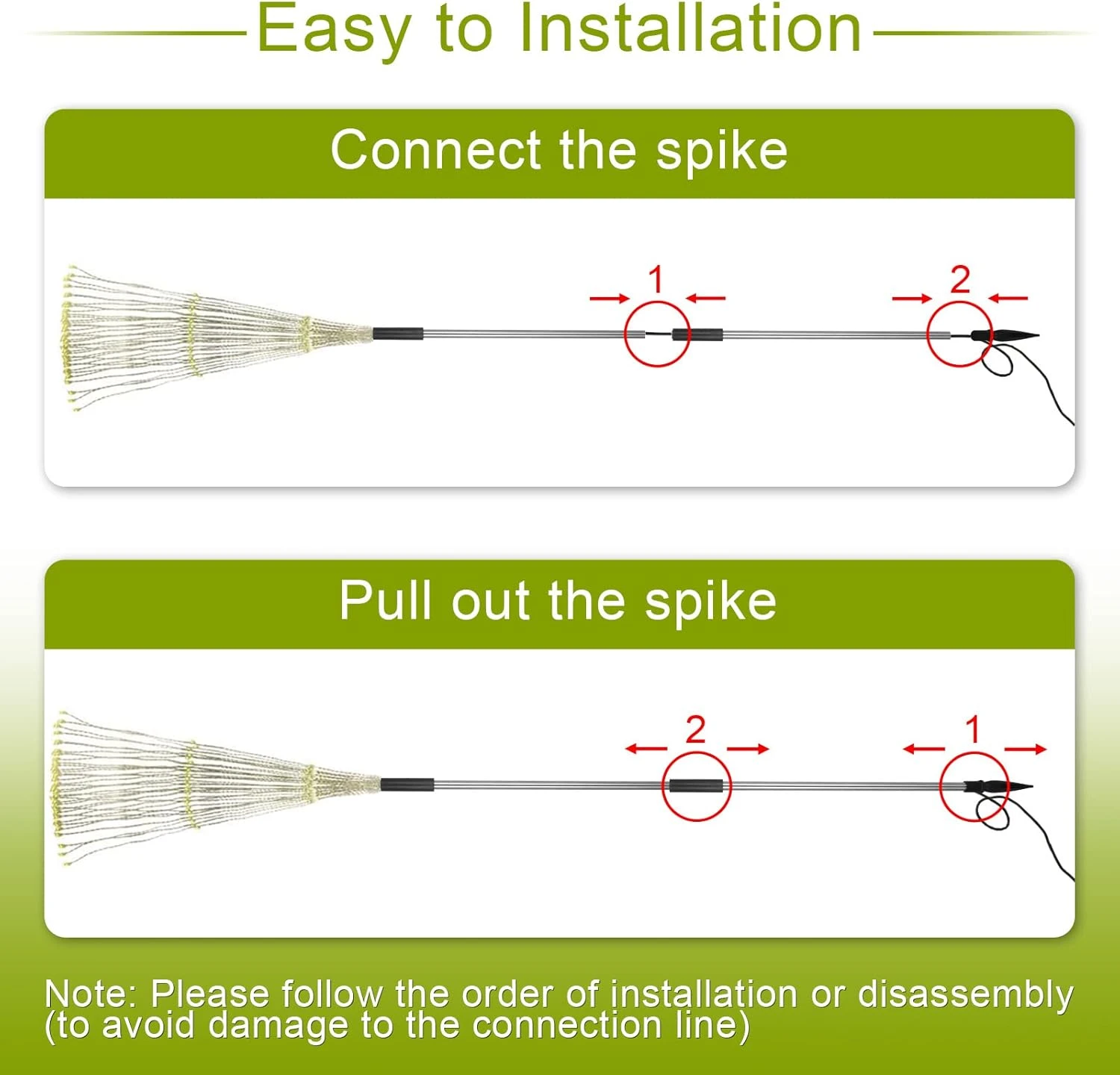 Easy to Installation

Connect the spike

1

2

Pull out the spike

2

1

Note: Please follow the order of installation or disassembly (to avoid damage to the connection line)