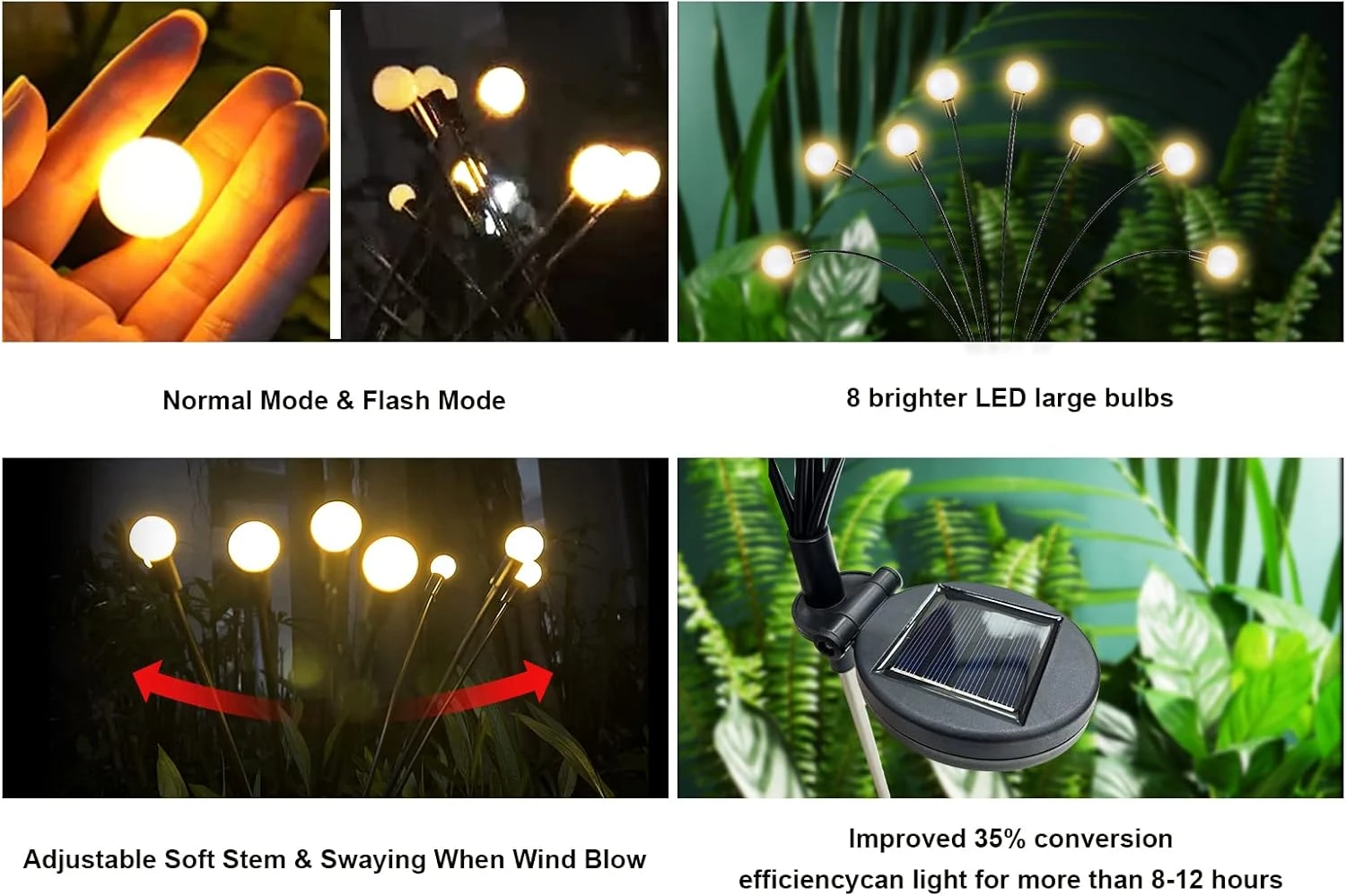 Normal Mode & Flash Mode

8 brighter LED large bulbs

Adjustable Soft Stem & Swaying When Wind Blow

Improved 35% conversion efficiencycan light for more than 8-12 hours