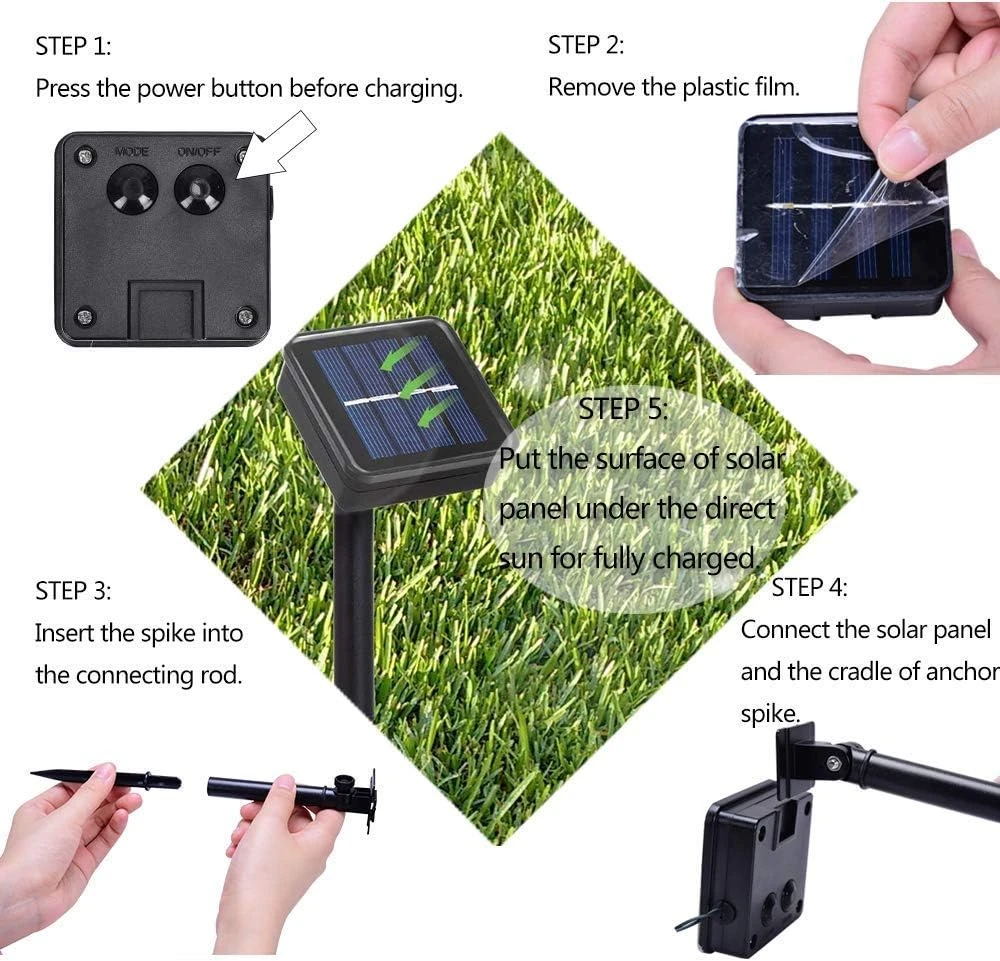 STEP 1:
Press the power button before charging.

MODE ON/OFF

STEP 2:
Remove the plastic film.

STEP 5:
Put the surface of solar panel under the direct sun for fully charged.

STEP 3:
Insert the spike into the connecting rod.

STEP 4:
Connect the solar panel and the cradle of anchor spike.