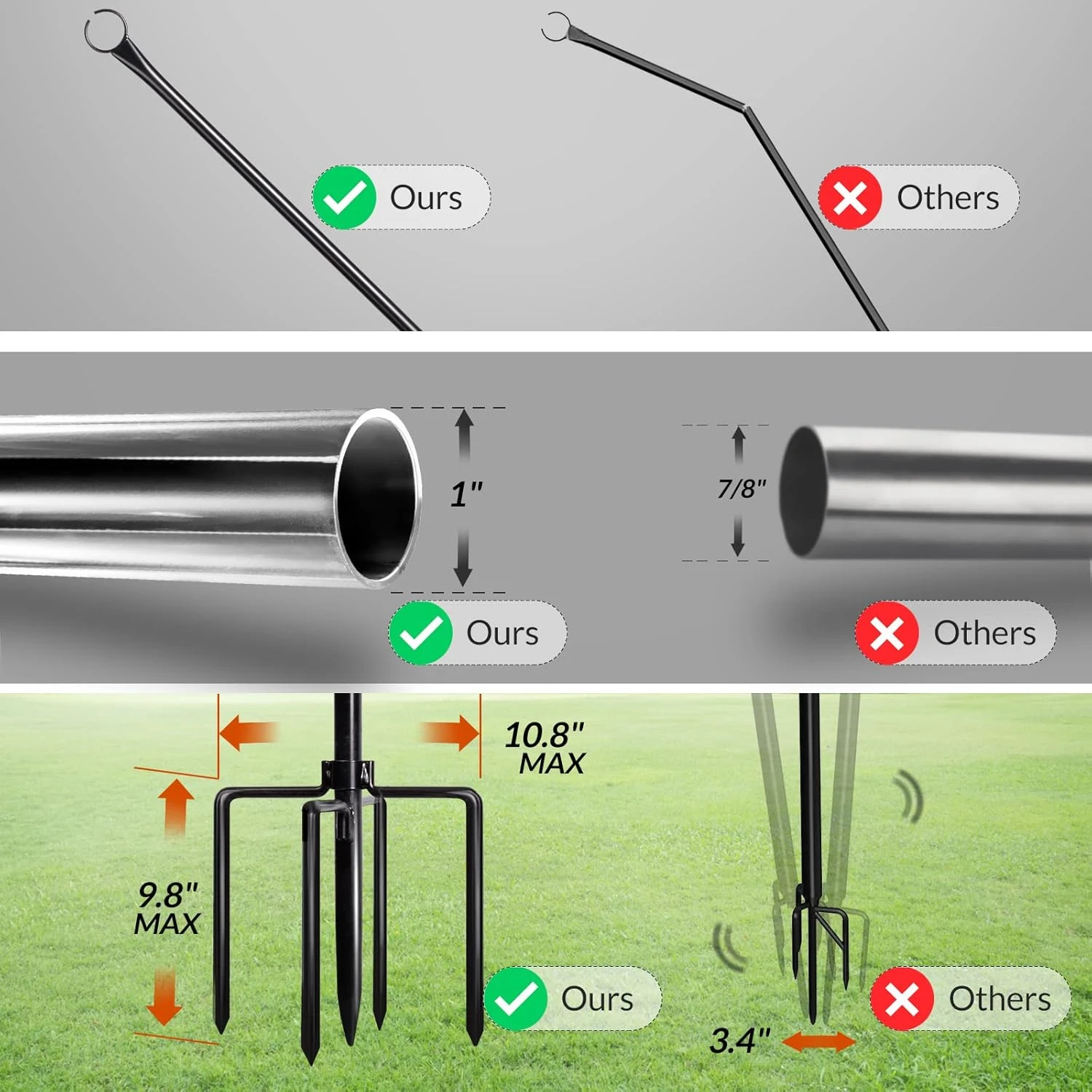 Ours

Others

1"

7/8"

Ours

Others

10.8" MAX

9.8" MAX

Ours

Others

3.4"