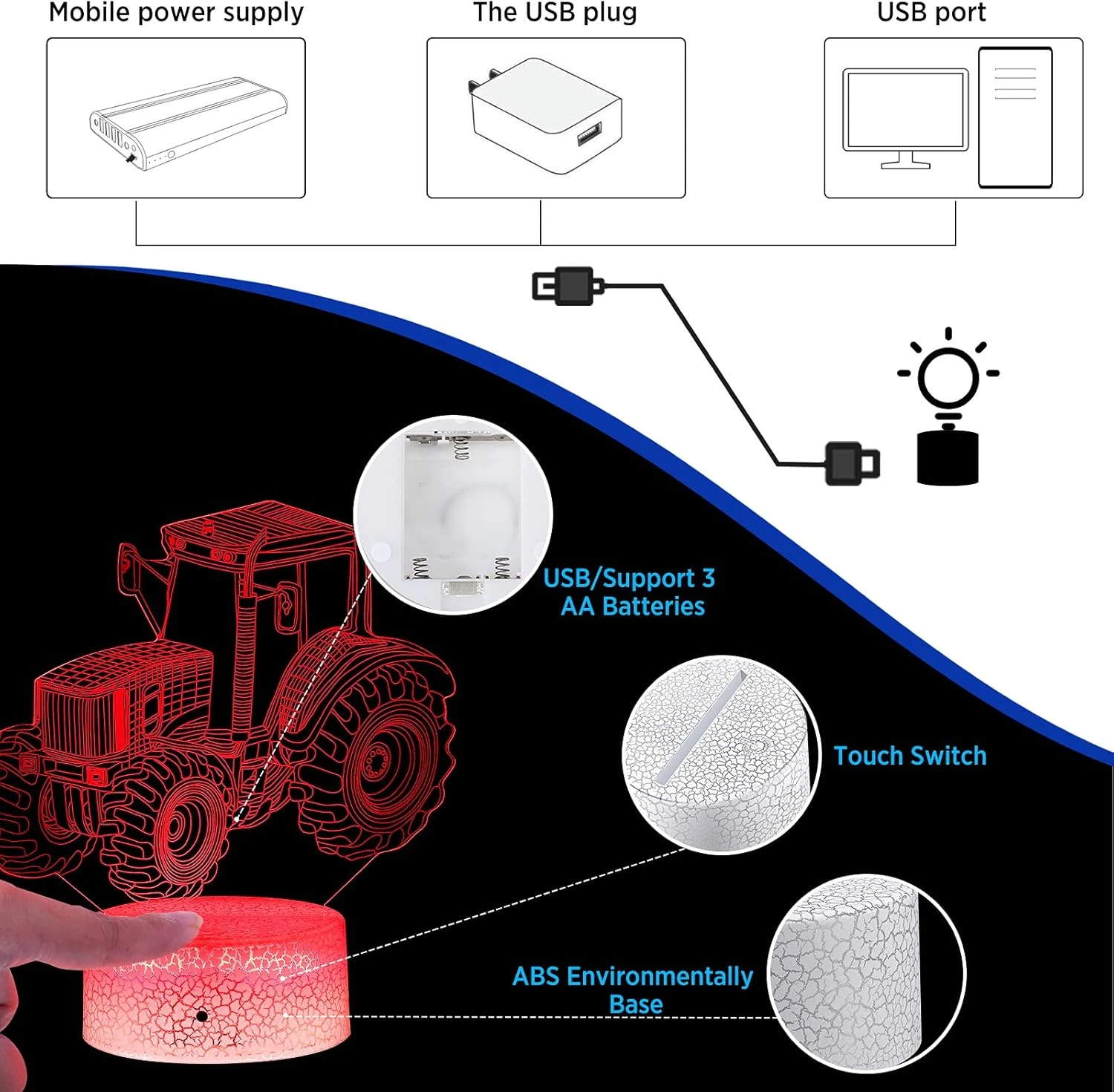 Mobile power supply

The USB plug

USB port

USB/Support 3 AA Batteries

Touch Switch

ABS Environmentally Base