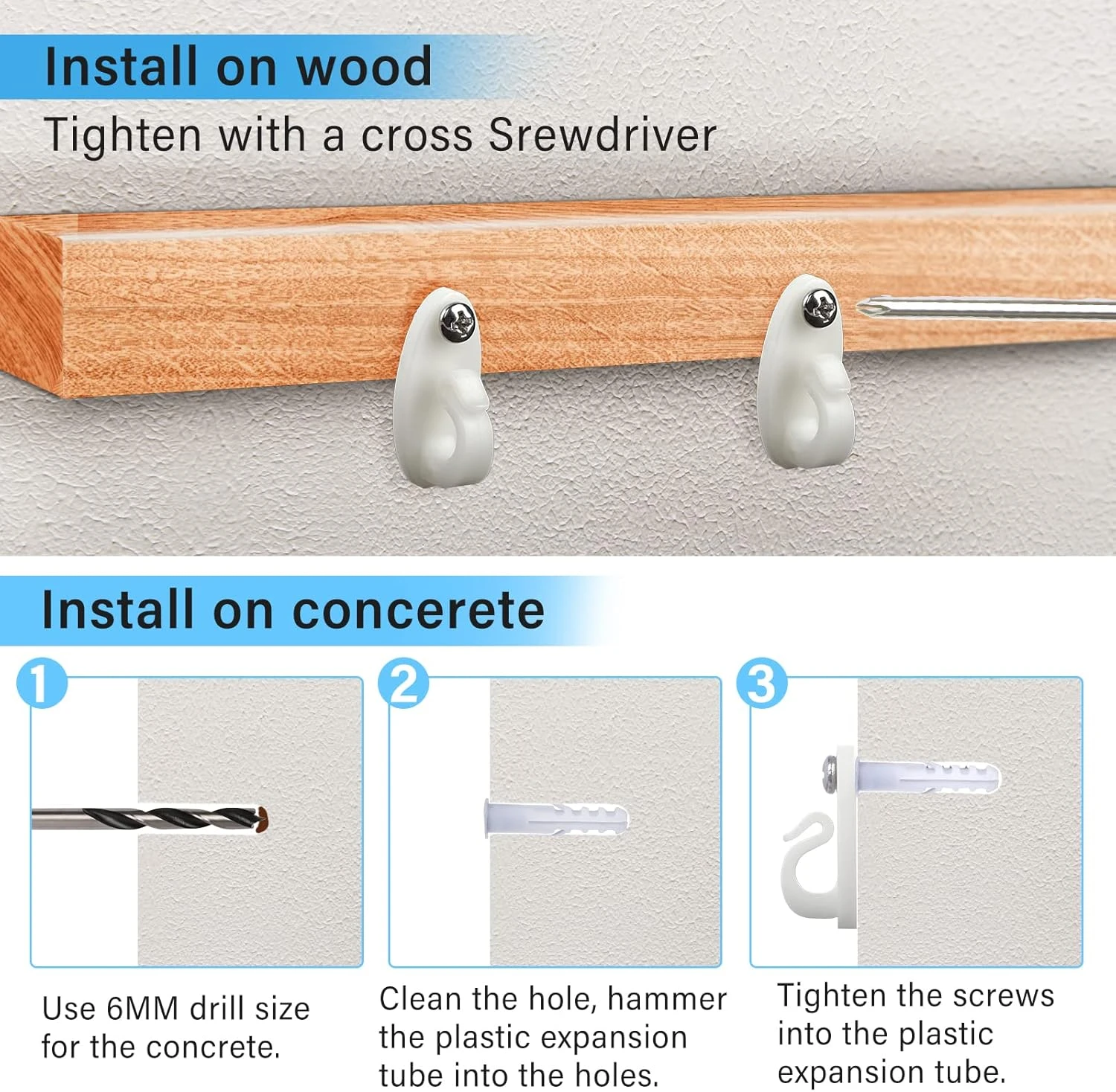 Install on wood
Tighten with a cross Srewdriver

Install on concerete

1
Use 6MM drill size for the concrete.

2
Clean the hole, hammer the plastic expansion tube into the holes.

3
Tighten the screws into the plastic expansion tube.