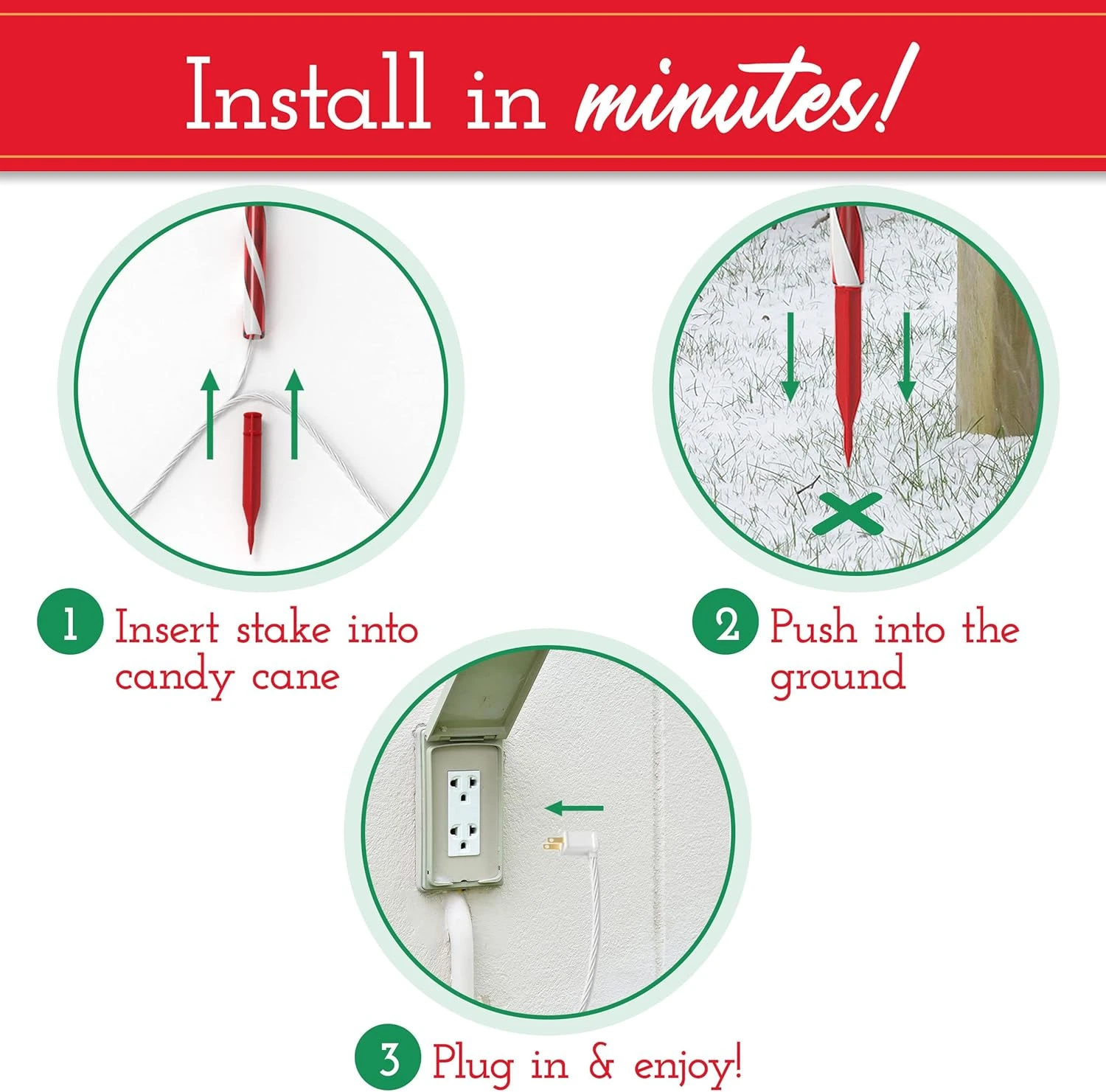 Install in minutes!

1 Insert stake into candy cane

2 Push into the ground

3 Plug in & enjoy!