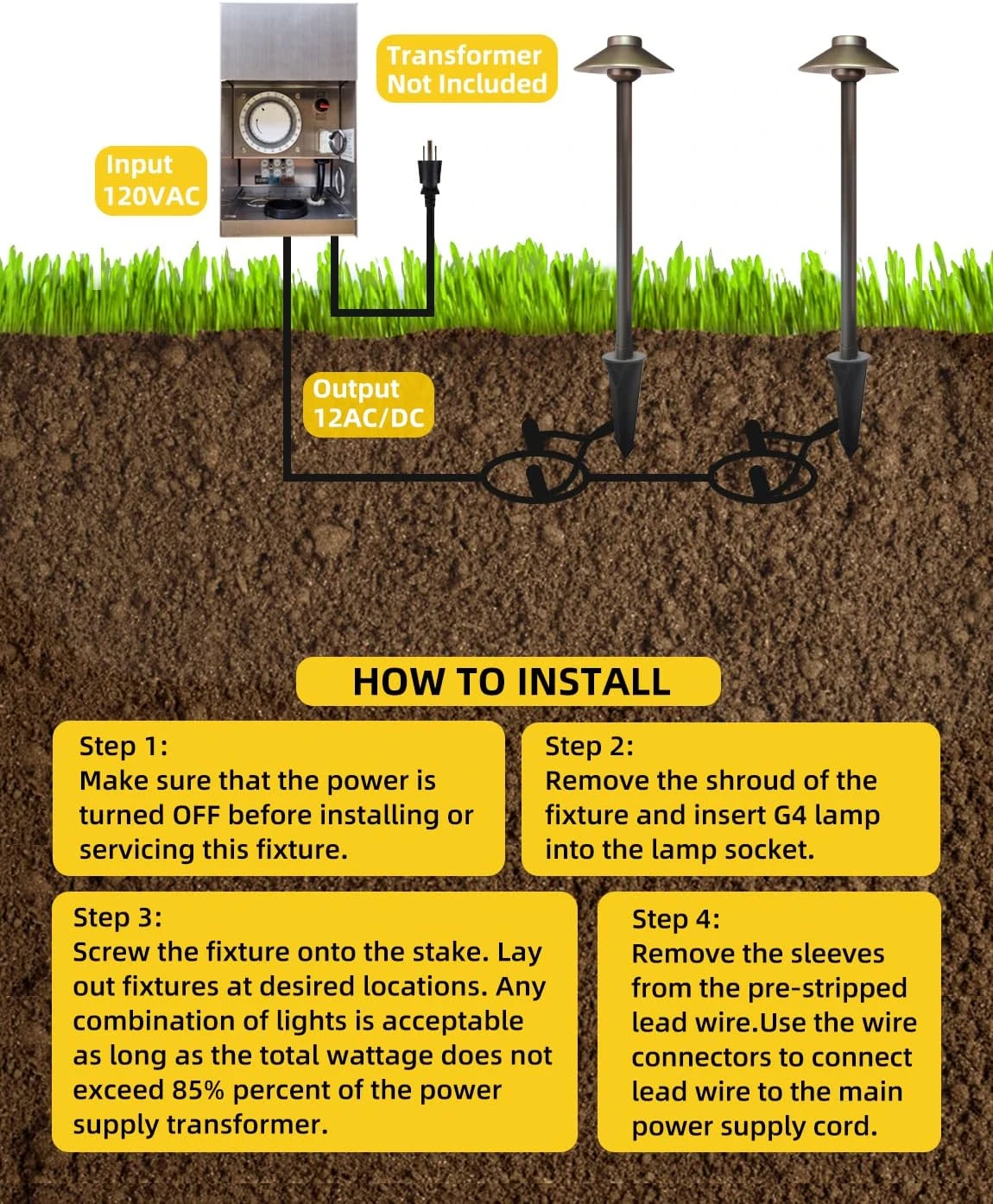 Transformer Not Included

Input 120VAC

Output 12AC/DC

HOW TO INSTALL

Step 1:
Make sure that the power is turned OFF before installing or servicing this fixture.

Step 2:
Remove the shroud of the fixture and insert G4 lamp into the lamp socket.

Step 3:
Screw the fixture onto the stake. Lay out fixtures at desired locations. Any combination of lights is acceptable as long as the total wattage does not exceed 85% percent of the power supply transformer.

Step 4:
Remove the sleeves from the pre-stripped lead wire.Use the wire connectors to connect lead wire to the main power supply cord.